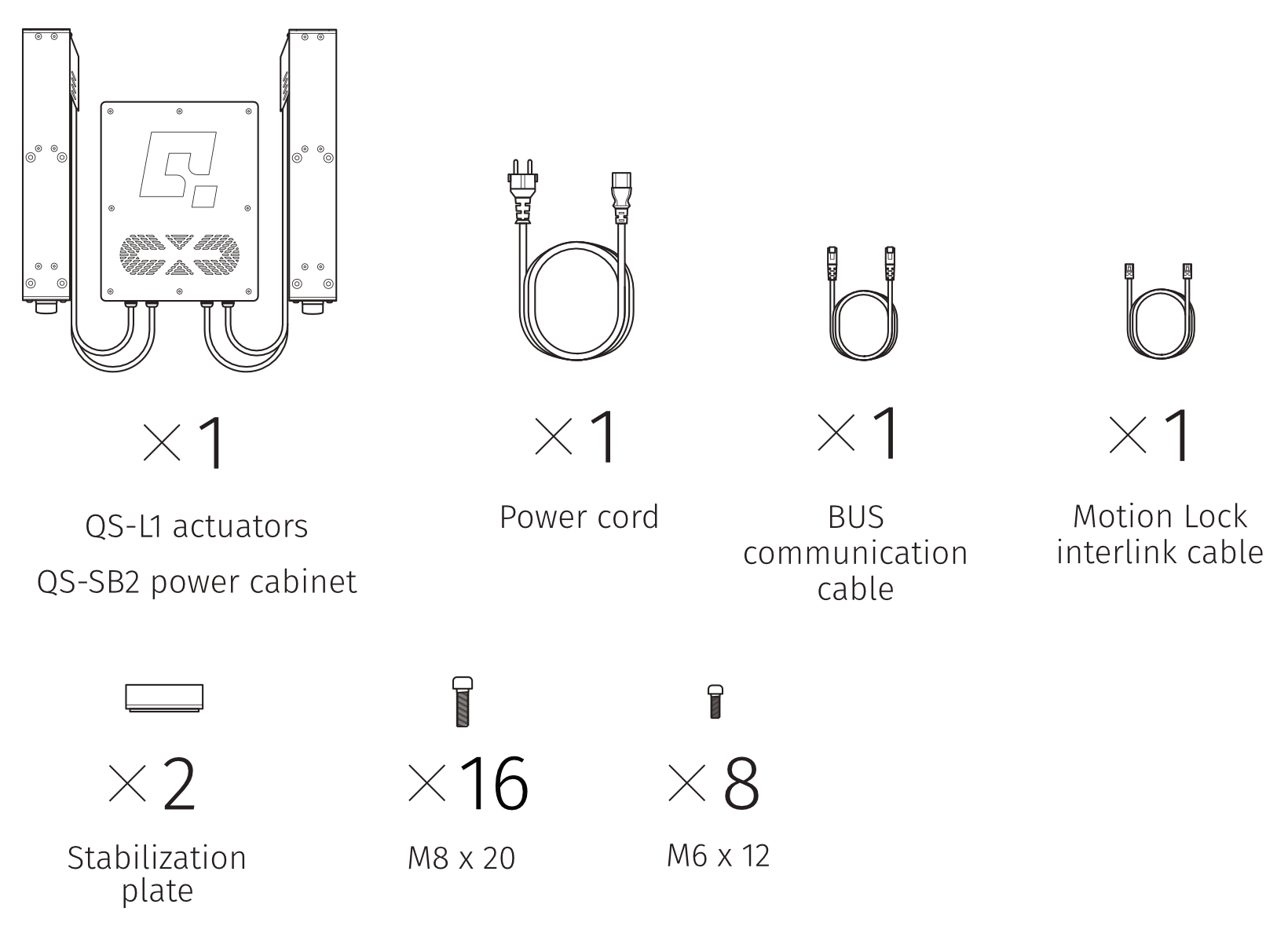 ×1

QS-L1 actuators

QS-SB2 power cabinet

×1

Power cord

×1

BUS communication cable

×1

Motion Lock interlink cable

×2

Stabilization plate

×16

M8 x 20

×8

M6 x 12